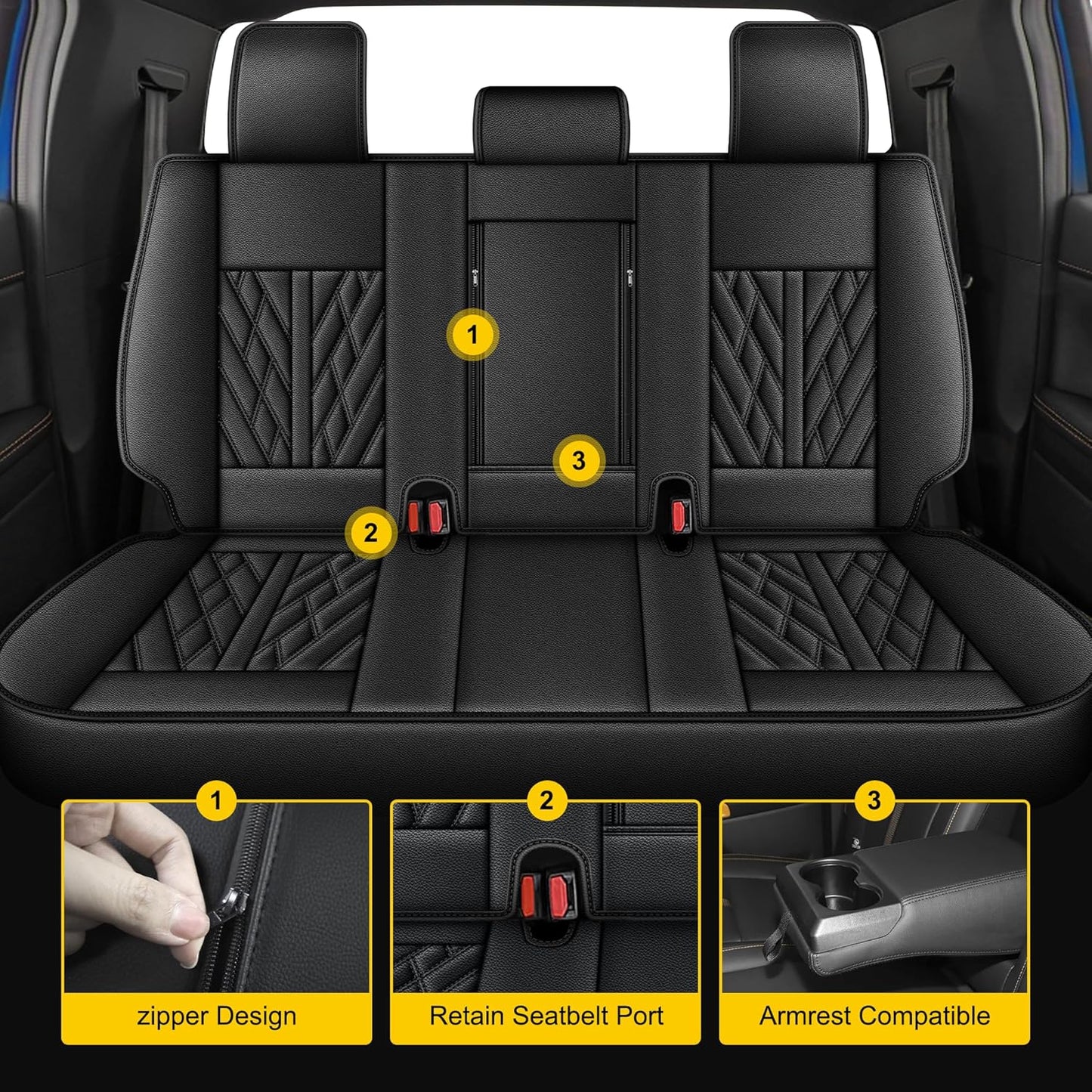 1

3

2

1

zipper Design

2

Retain Seatbelt Port

3

Armrest Compatible