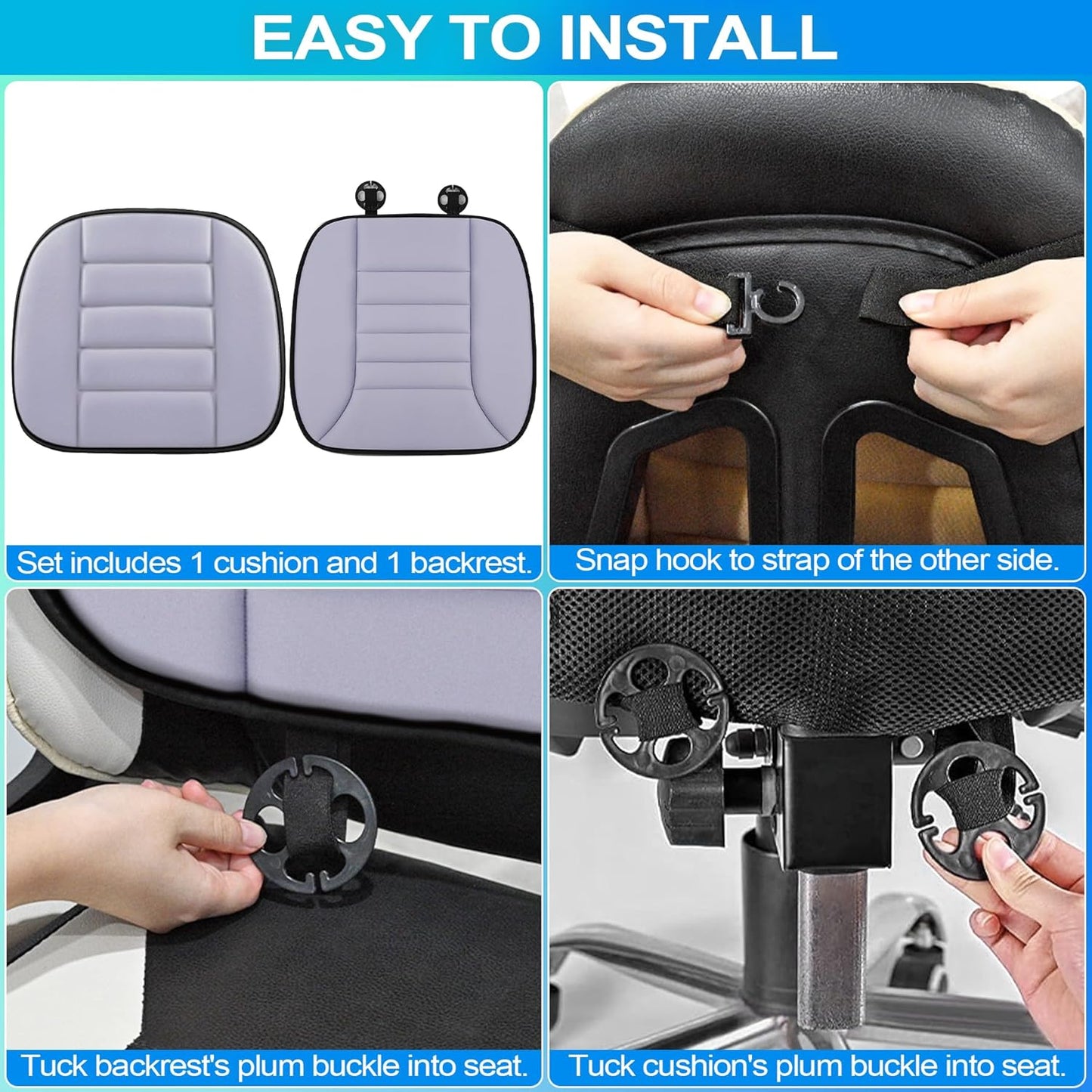 EASY TO INSTALL

Set includes 1 cushion and 1 backrest.

Snap hook to strap of the other side.

Tuck backrest's plum buckle into seat.

Tuck cushion's plum buckle into seat.