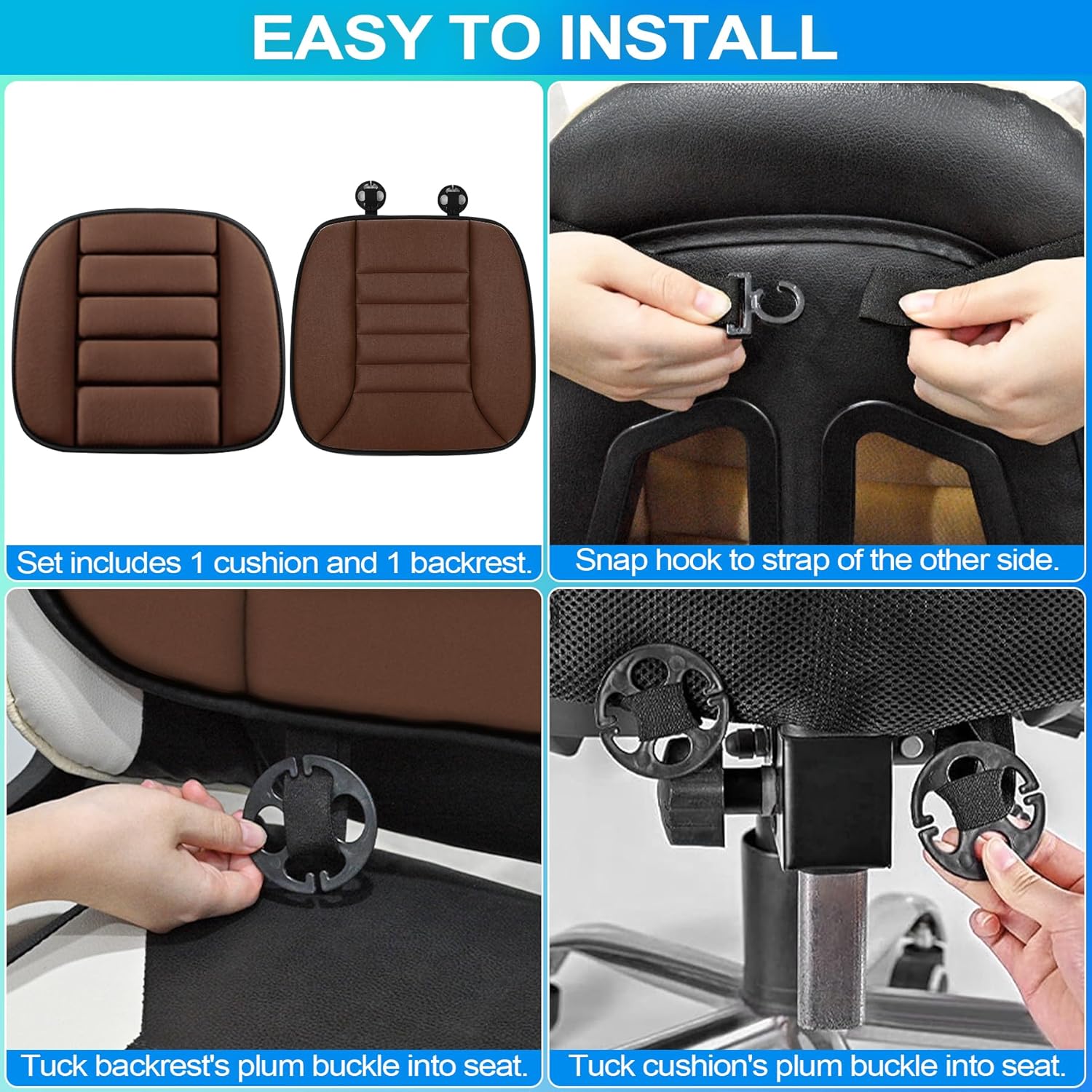 EASY TO INSTALL

Set includes 1 cushion and 1 backrest.

Snap hook to strap of the other side.

Tuck backrest's plum buckle into seat.

Tuck cushion's plum buckle into seat.