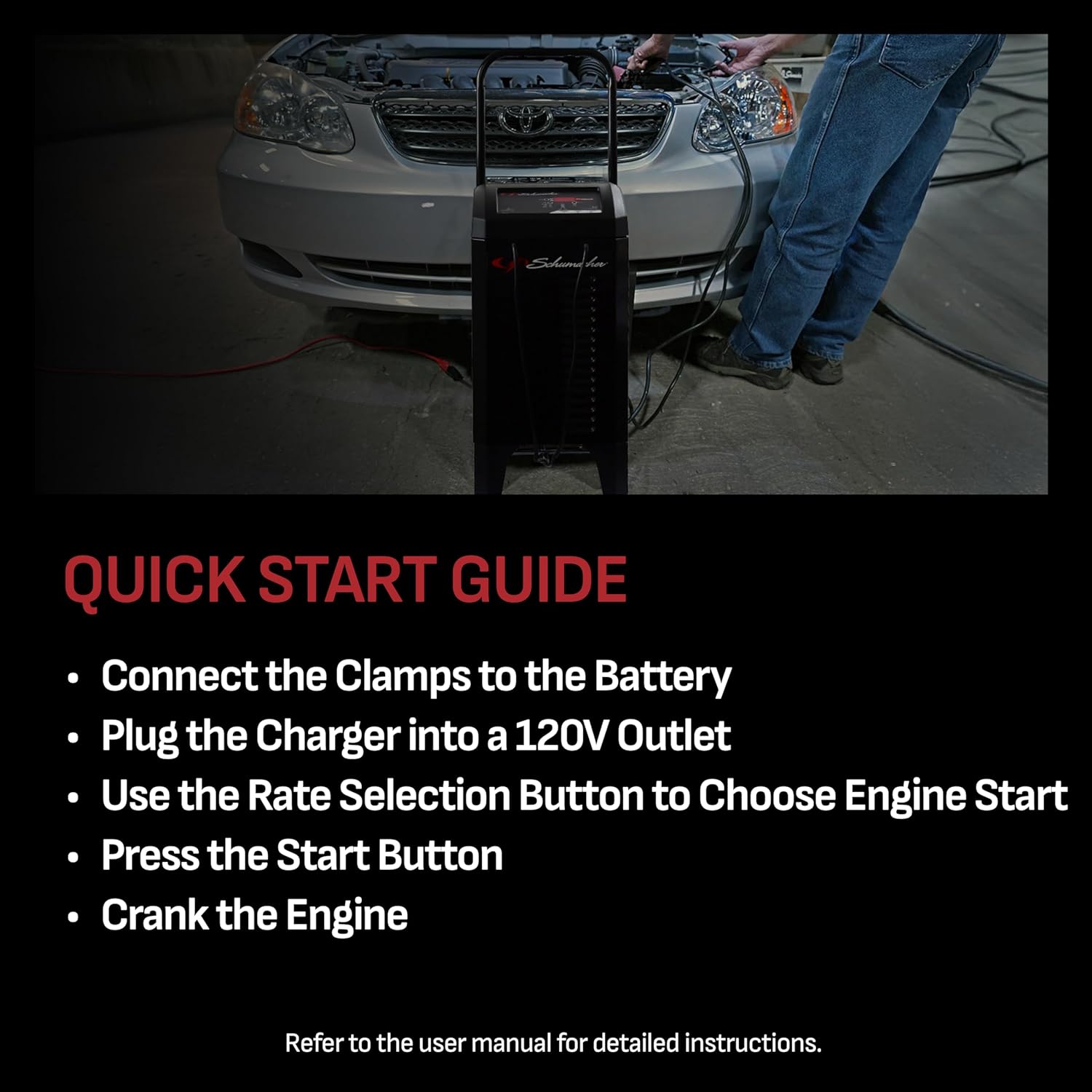 Schumacher

QUICK START GUIDE

• Connect the Clamps to the Battery
• Plug the Charger into a 120V Outlet
• Use the Rate Selection Button to Choose Engine Start
• Press the Start Button
• Crank the Engine

Refer to the user manual for detailed instructions.