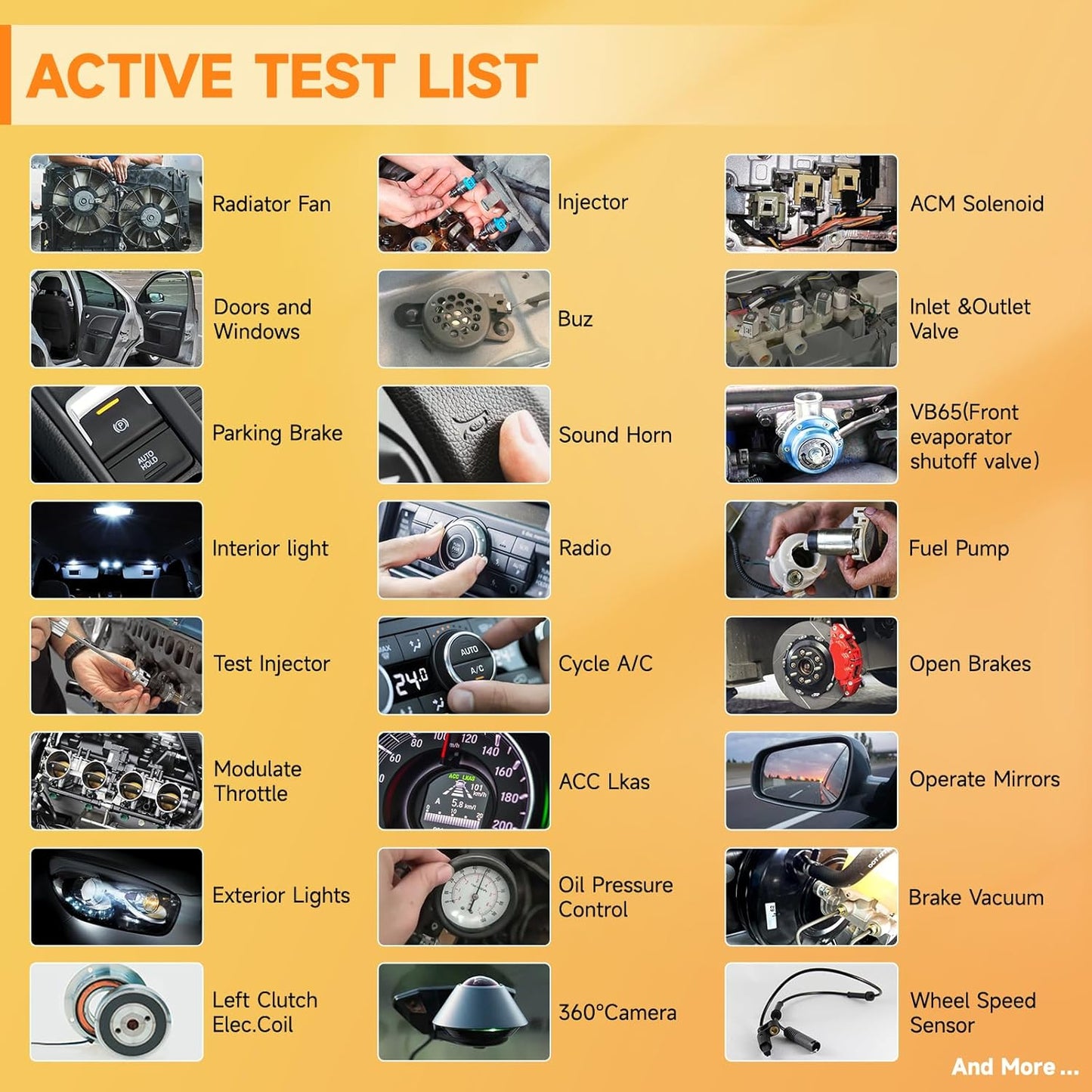 ACTIVE TEST LIST

Radiator Fan

Doors and Windows

Parking Brake

Interior light

Test Injector

Modulate Throttle

Exterior Lights

Left Clutch Elec.Coil

Injector

Buz

Sound Horn

Radio

Cycle A/C

ACC Lkas

Oil Pressure Control

360°Camera

ACM Solenoid

Inlet &Outlet Valve

VB65(Front evaporator shutoff valve)

Fuel Pump

Open Brakes

Operate Mirrors

Brake Vacuum

Wheel Speed Sensor

And More ...