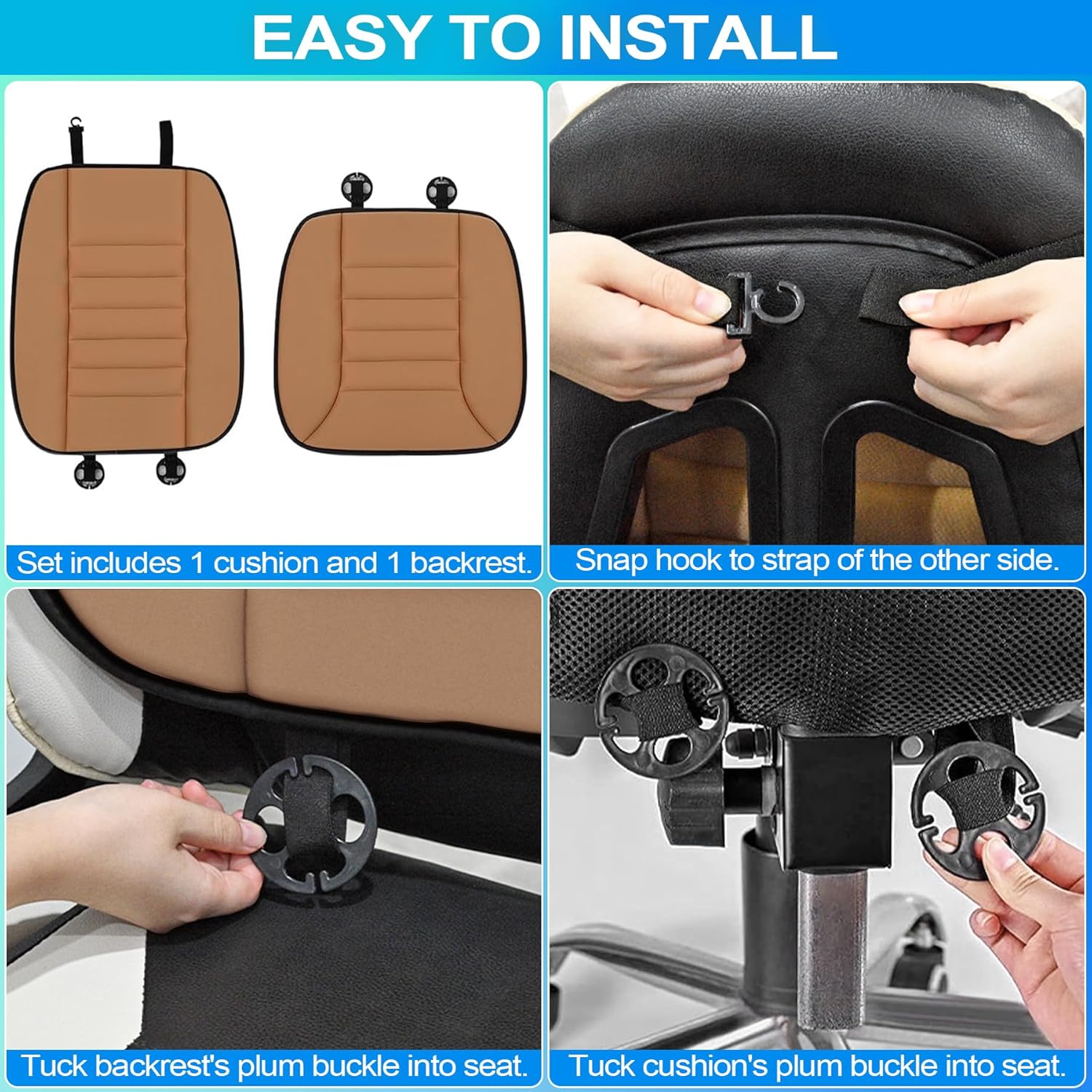 EASY TO INSTALL

Set includes 1 cushion and 1 backrest.

Snap hook to strap of the other side.

Tuck backrest's plum buckle into seat.

Tuck cushion's plum buckle into seat.