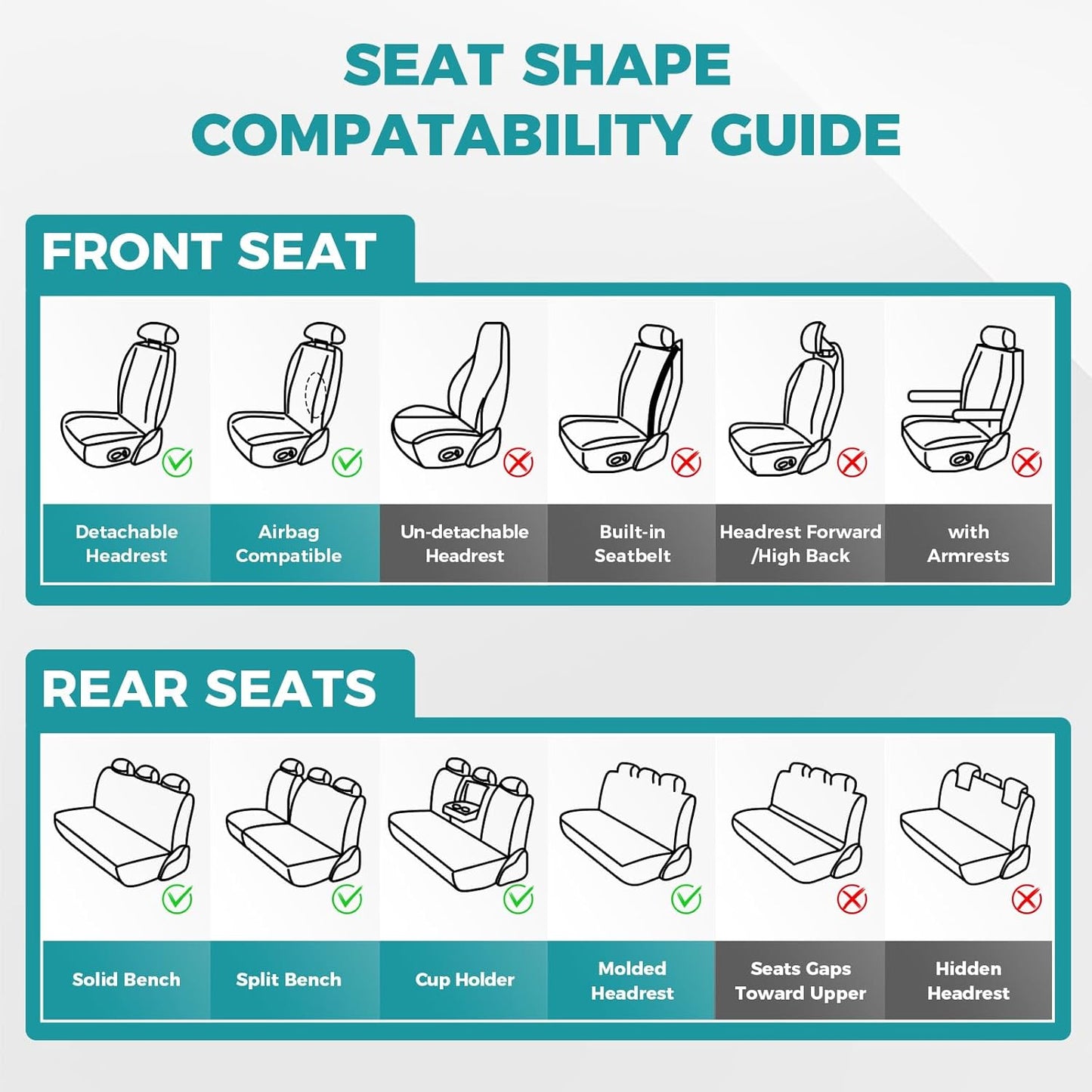 SEAT SHAPE
COMPATABILITY GUIDE

FRONT SEAT

Detachable Headrest

Airbag Compatible

Un-detachable Headrest

Built-in Seatbelt

Headrest Forward /High Back

with Armrests

REAR SEATS

Solid Bench

Split Bench

Cup Holder

Molded Headrest

Seats Gaps Toward Upper

Hidden Headrest