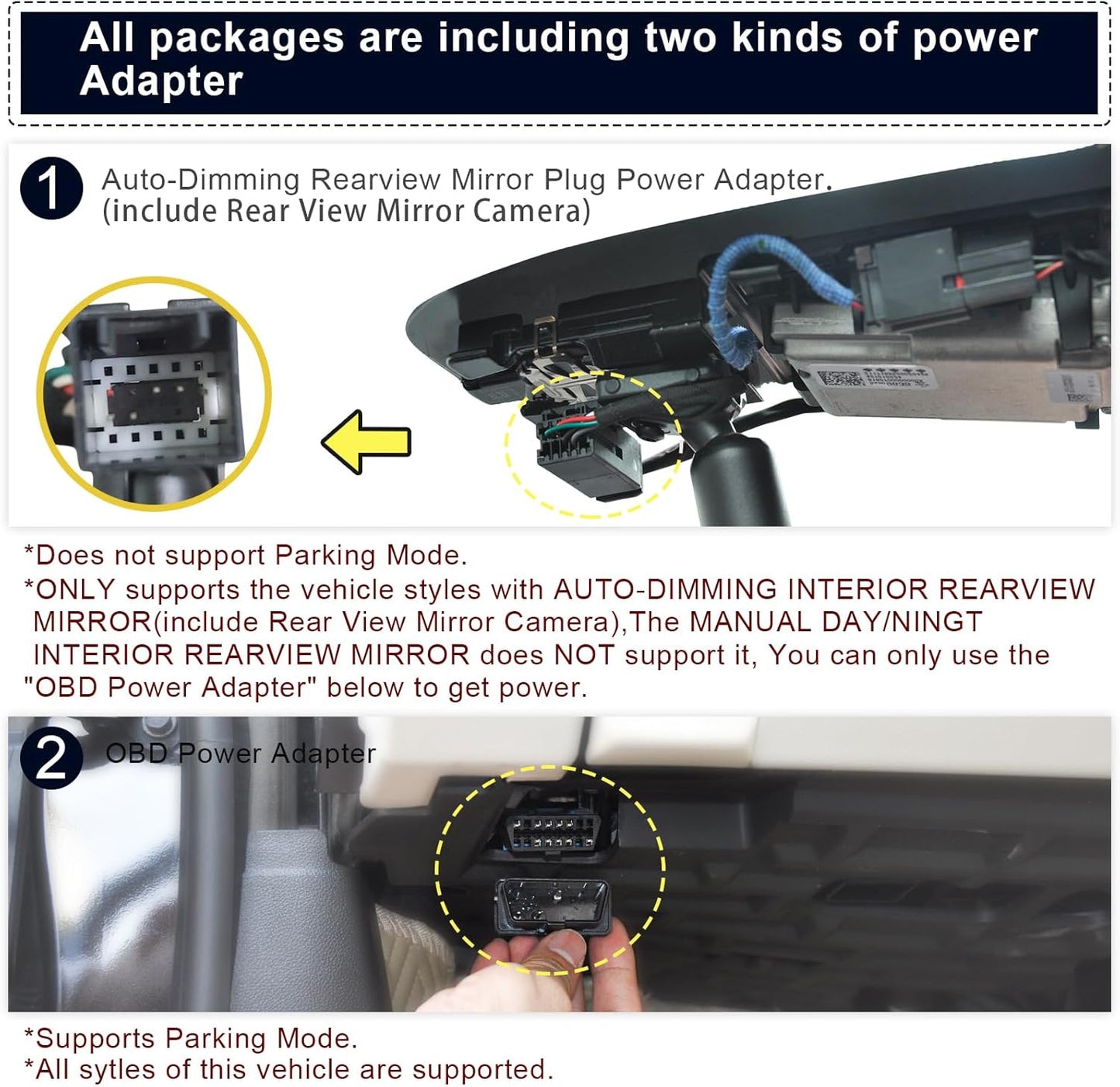 All packages are including two kinds of power Adapter

1 Auto-Dimming Rearview Mirror Plug Power Adapter. (include Rear View Mirror Camera)

*Does not support Parking Mode.
*ONLY supports the vehicle styles with AUTO-DIMMING INTERIOR REARVIEW MIRROR(include Rear View Mirror Camera),The MANUAL DAY/NINGT INTERIOR REARVIEW MIRROR does NOT support it, You can only use the "OBD Power Adapter" below to get power.

2 OBD Power Adapter

*Supports Parking Mode.
*All sytles of this vehicle are supported.