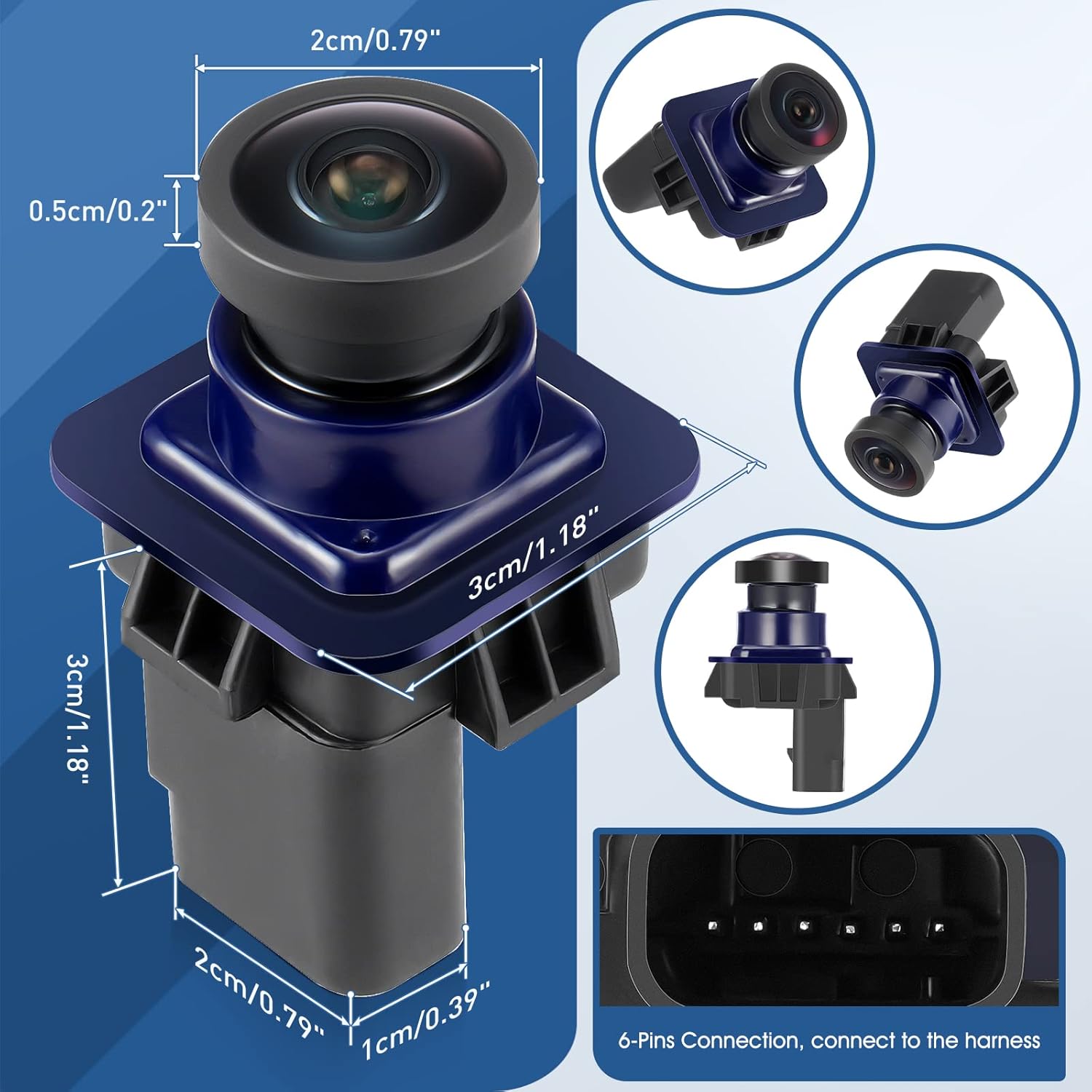 2cm/0.79"

0.5cm/0.2"

3cm/1.18"

3cm/1.18"

2cm/0.79"

1cm/0.39"

6-Pins Connection, connect to the harness