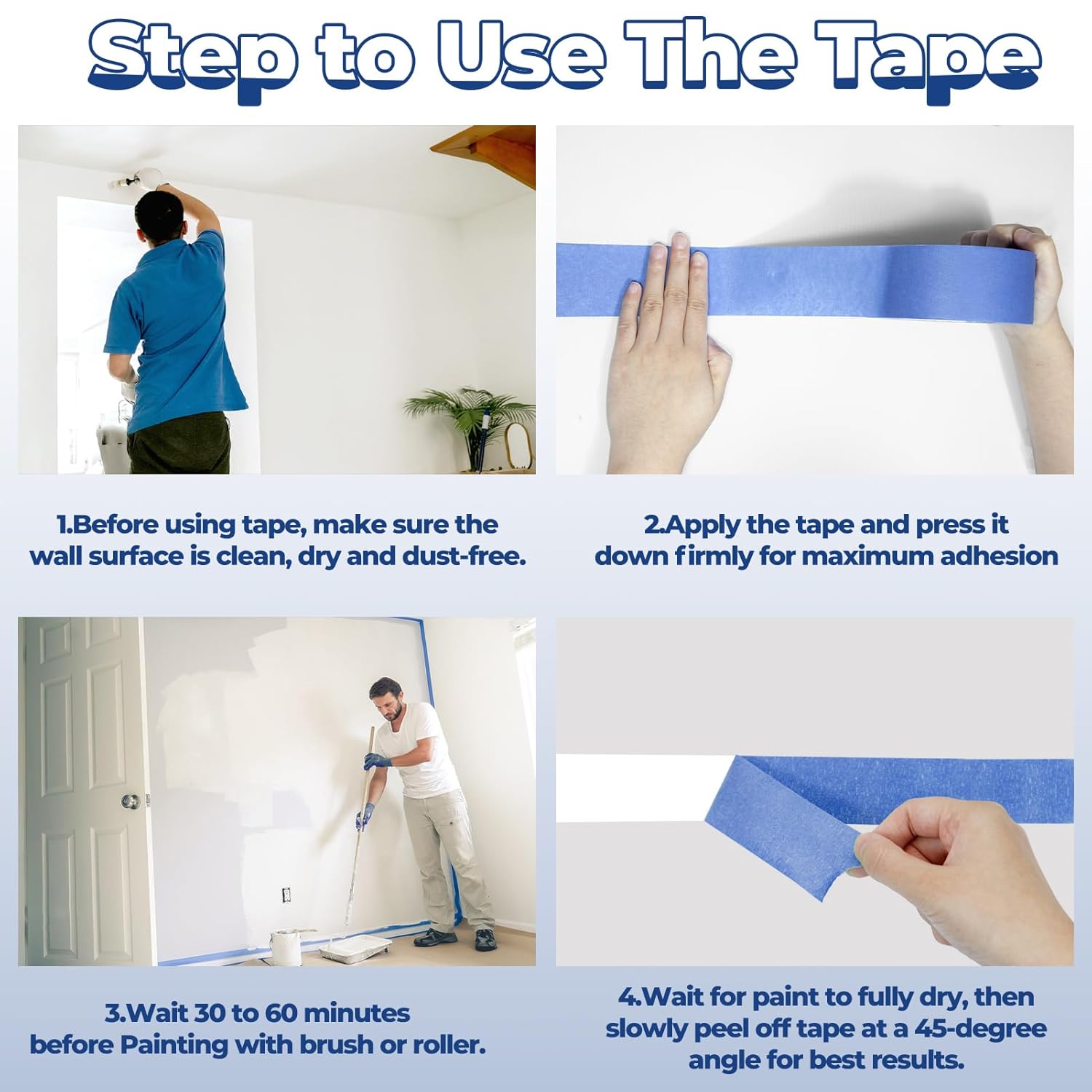 Step to Use The Tape

1.Before using tape, make sure the wall surface is clean, dry and dust-free.

2.Apply the tape and press it down firmly for maximum adhesion

3.Wait 30 to 60 minutes before Painting with brush or roller.

4.Wait for paint to fully dry, then slowly peel off tape at a 45-degree angle for best results.