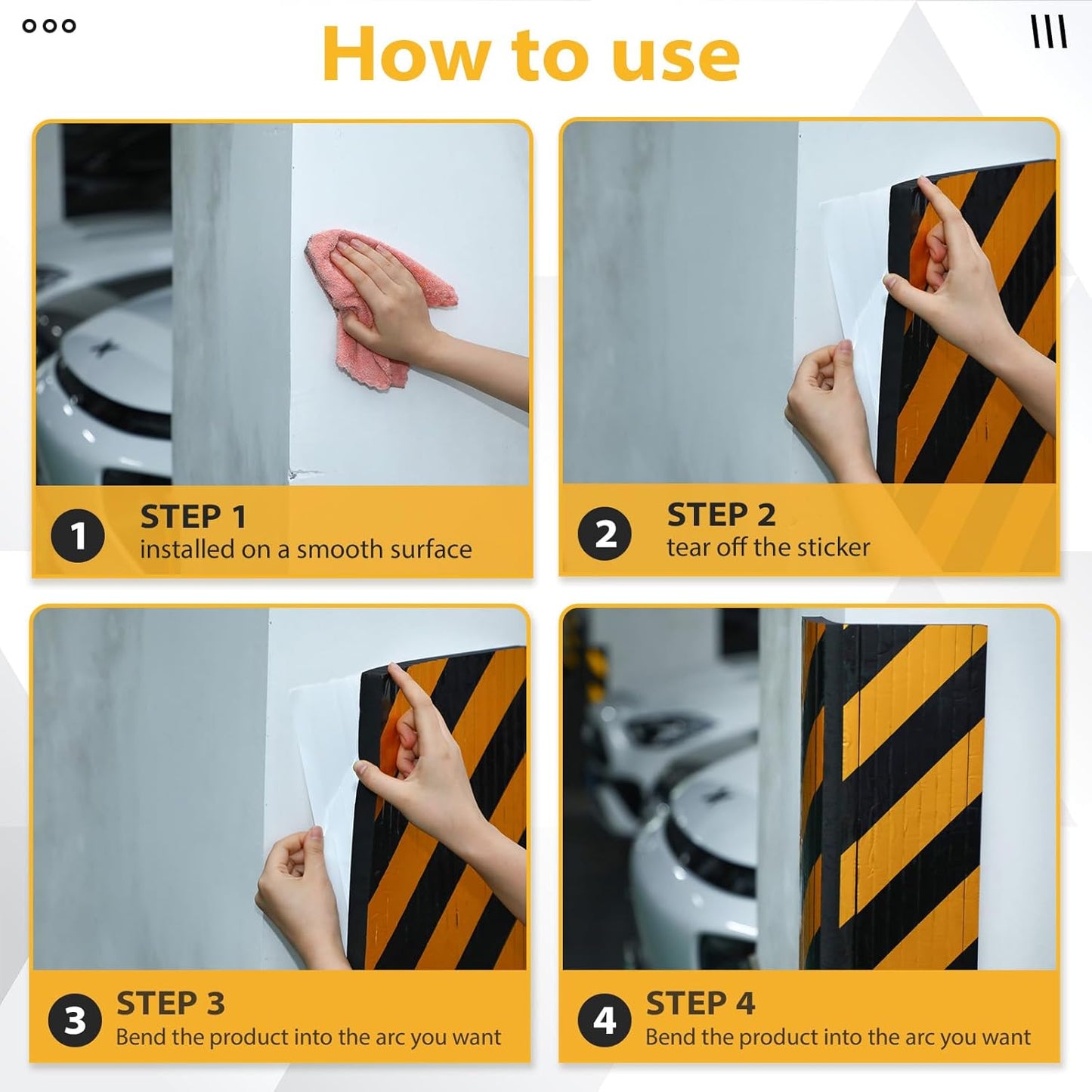 How to use

1 STEP 1
installed on a smooth surface

2 STEP 2
tear off the sticker

3 STEP 3
Bend the product into the arc you want

4 STEP 4
Bend the product into the arc you want