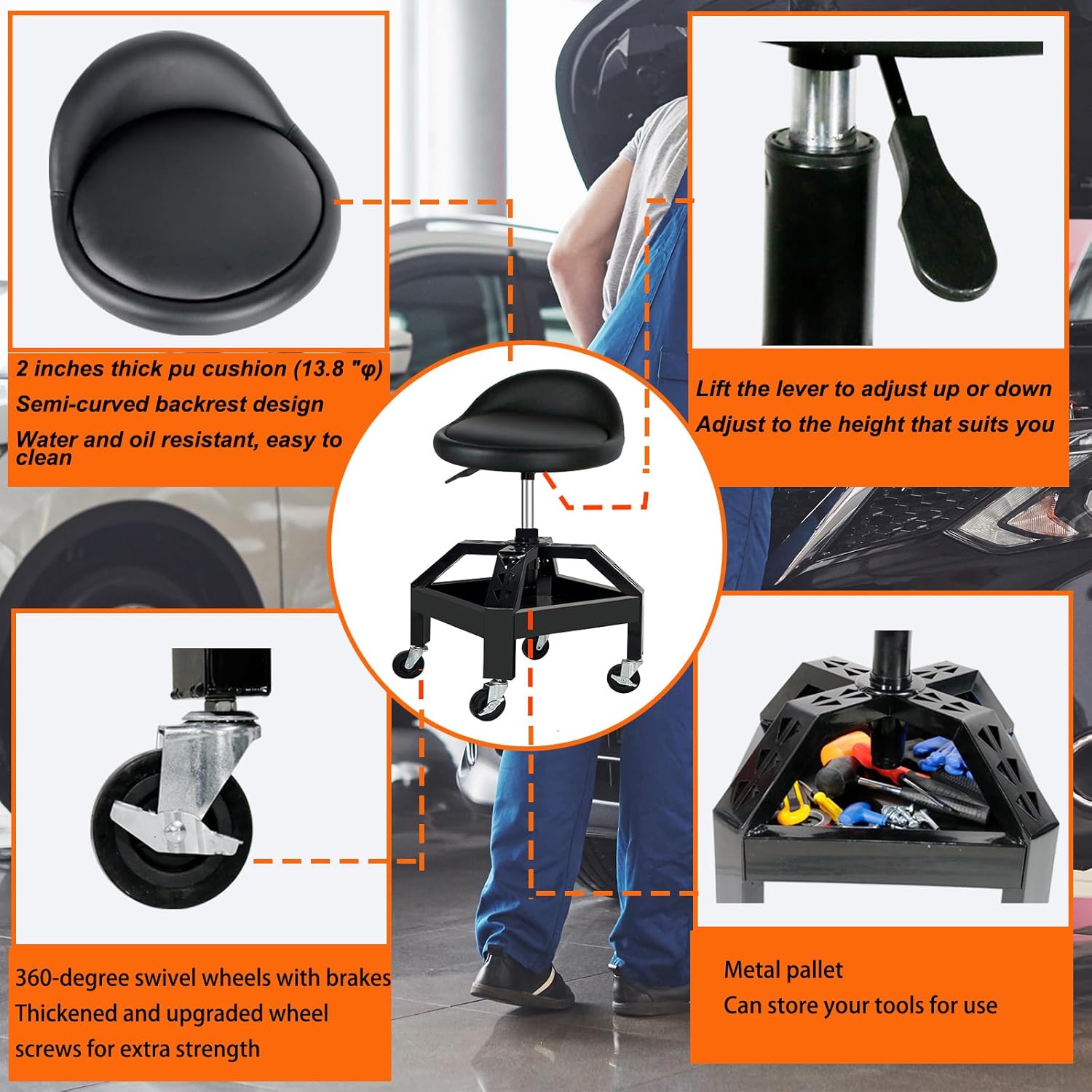 2 inches thick pu cushion (13.8 "φ)
Semi-curved backrest design
Water and oil resistant, easy to clean

Lift the lever to adjust up or down
Adjust to the height that suits you

360-degree swivel wheels with brakes
Thickened and upgraded wheel screws for extra strength

Metal pallet
Can store your tools for use