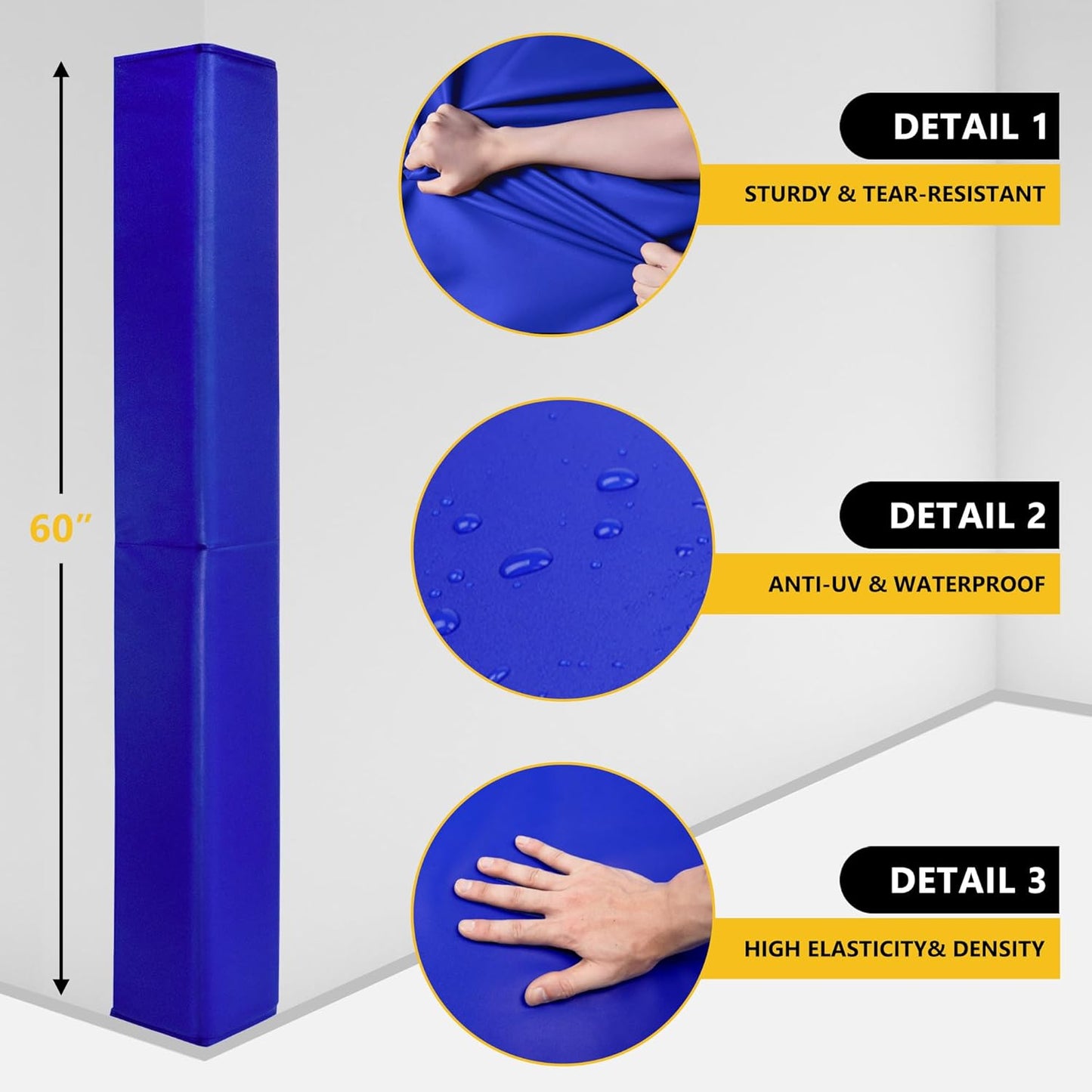 60″

DETAIL 1

STURDY & TEAR-RESISTANT

DETAIL 2

ANTI-UV & WATERPROOF

DETAIL 3

HIGH ELASTICITY& DENSITY