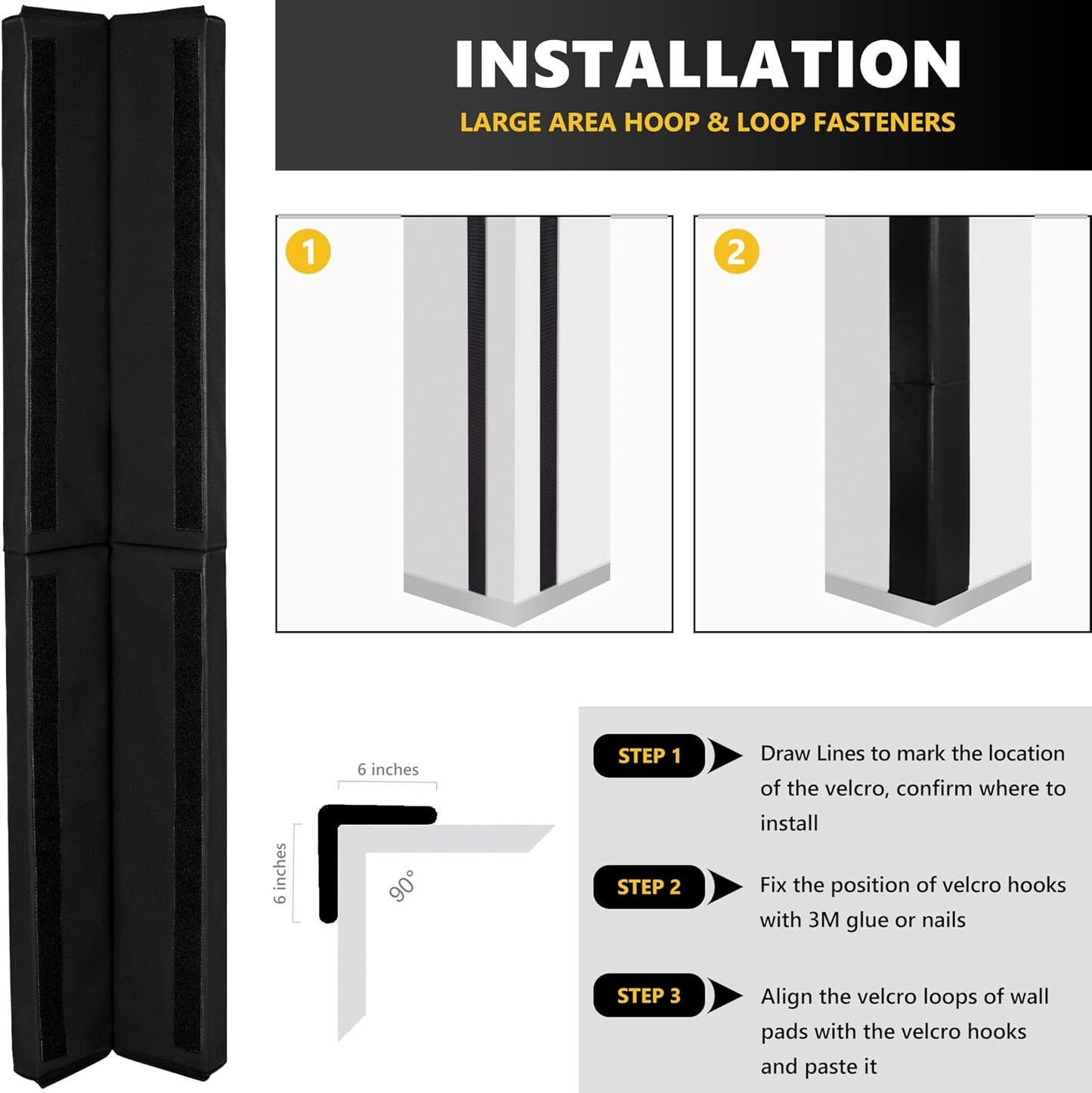 INSTALLATION

LARGE AREA HOOP & LOOP FASTENERS

1

2

6 inches

6 inches

90°

STEP 1 Draw Lines to mark the location of the velcro, confirm where to install

STEP 2 Fix the position of velcro hooks with 3M glue or nails

STEP 3 Align the velcro loops of wall pads with the velcro hooks and paste it