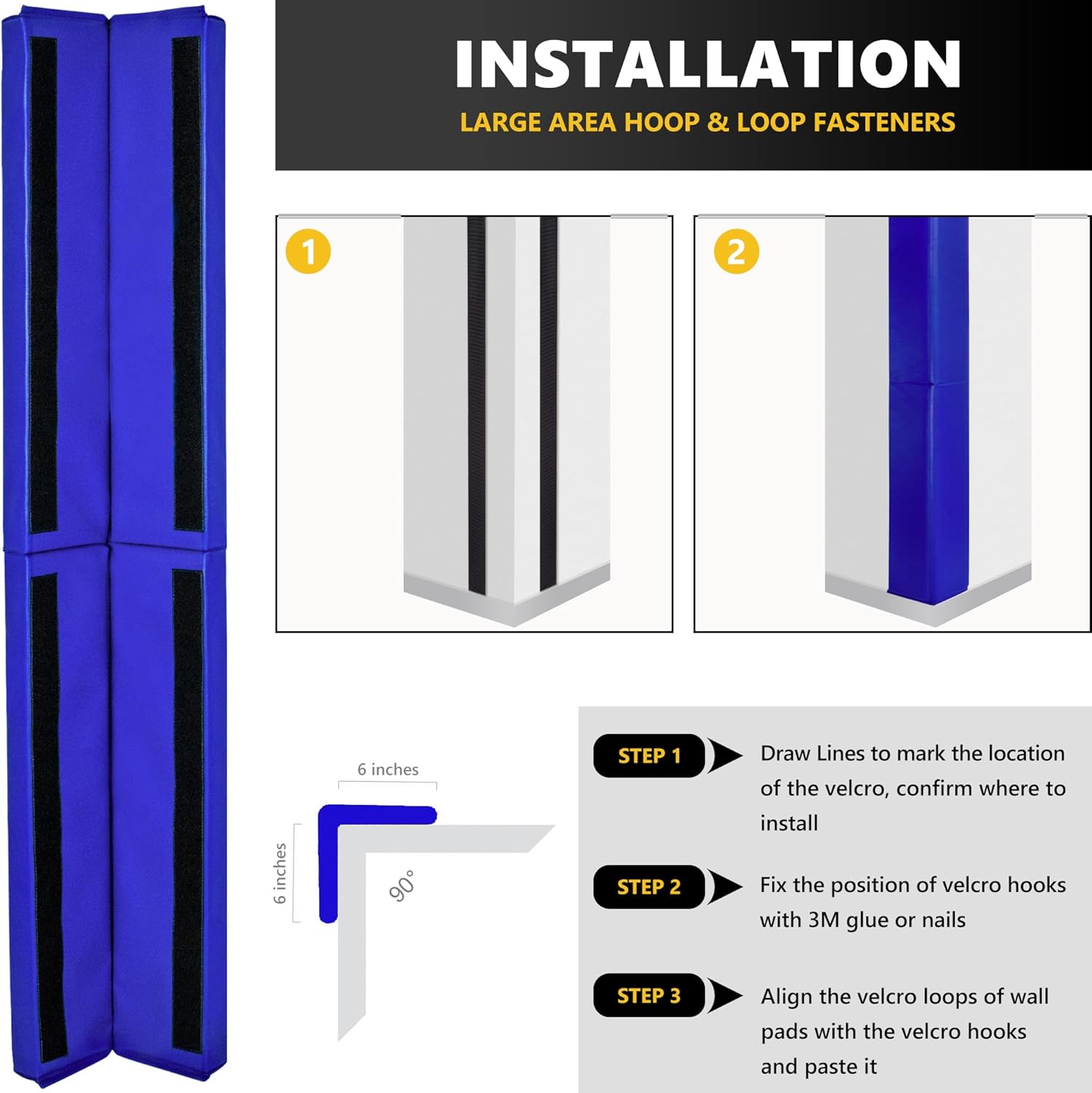 INSTALLATION

LARGE AREA HOOP & LOOP FASTENERS

1

2

6 inches

6 inches

90°

STEP 1 Draw Lines to mark the location of the velcro, confirm where to install

STEP 2 Fix the position of velcro hooks with 3M glue or nails

STEP 3 Align the velcro loops of wall pads with the velcro hooks and paste it