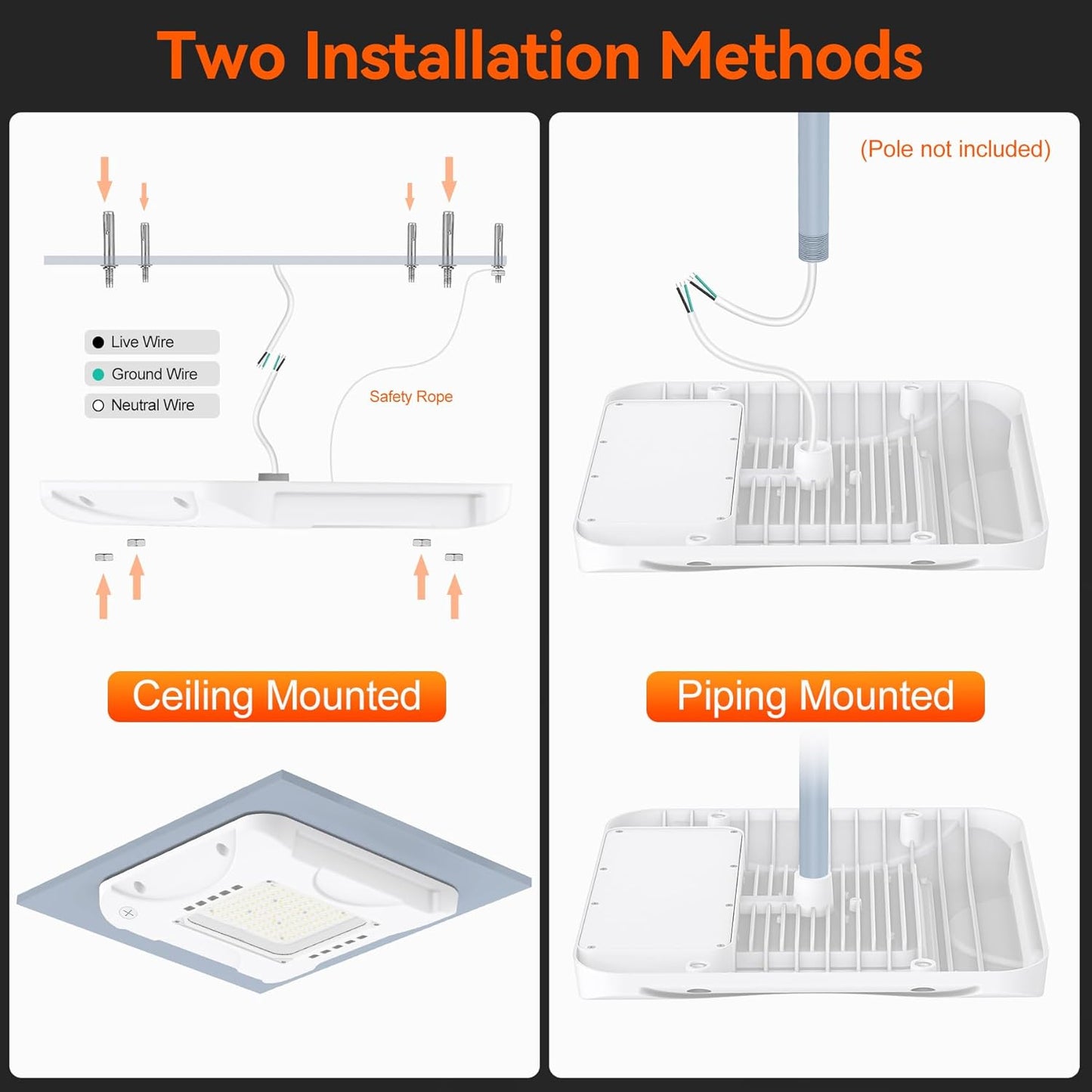 Two Installation Methods

Live Wire
Ground Wire
Neutral Wire

Safety Rope

Ceiling Mounted

(Pole not included)

Piping Mounted