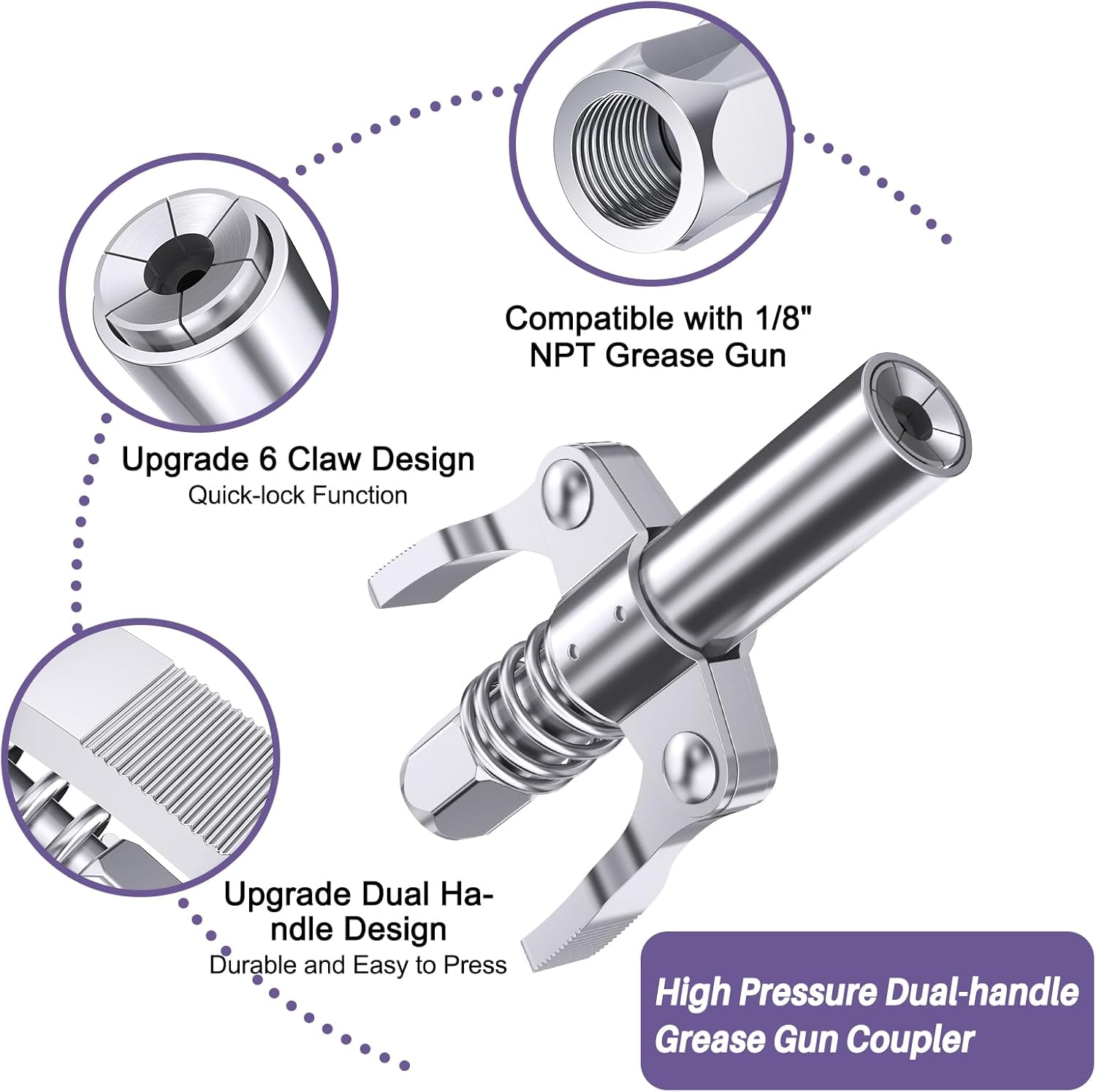 Compatible with 1/8" NPT Grease Gun

Upgrade 6 Claw Design
Quick-lock Function

Upgrade Dual Handle Design
Durable and Easy to Press

High Pressure Dual-handle Grease Gun Coupler