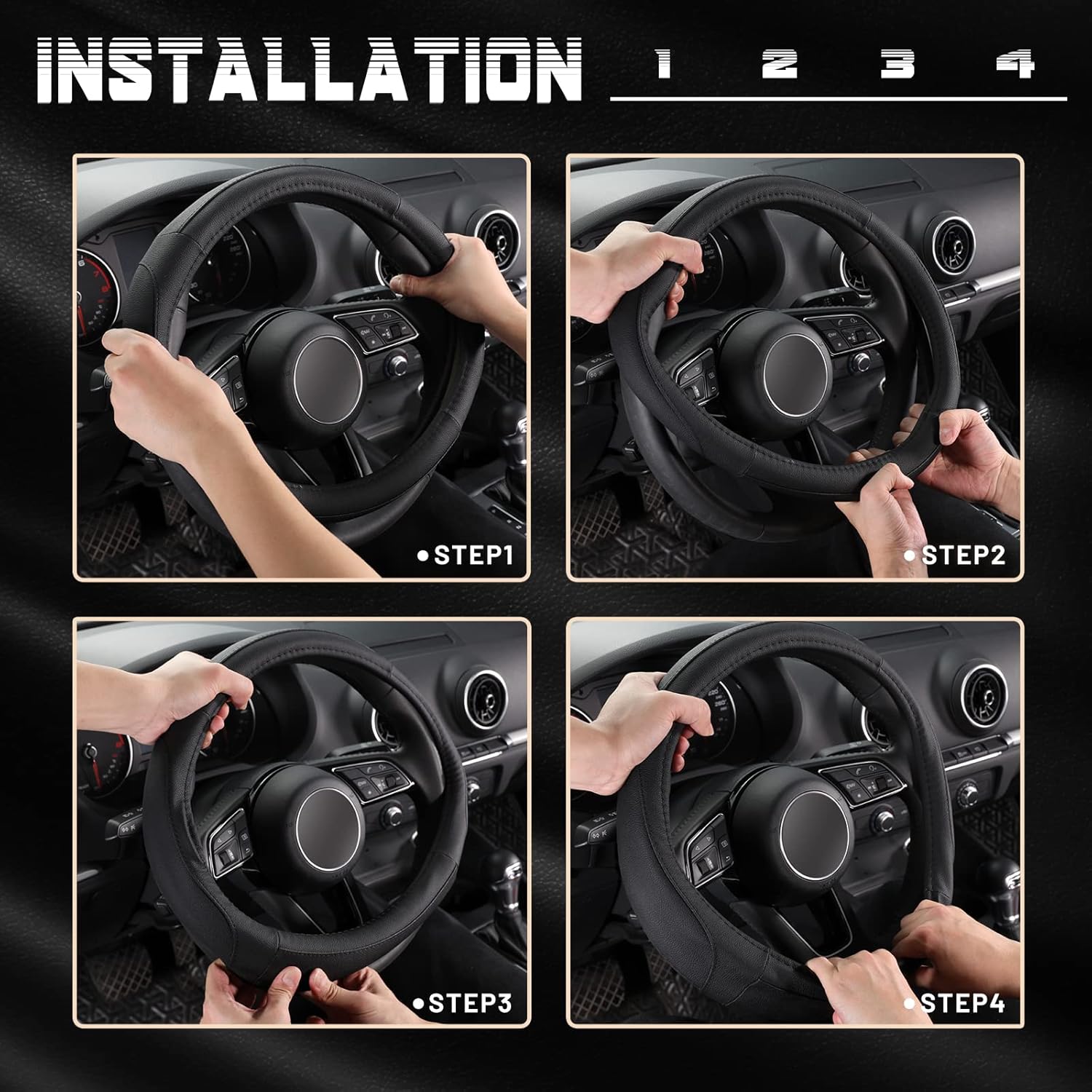 INSTALLATION 1 2 3 4

●STEP1

●STEP2

●STEP3

●STEP4