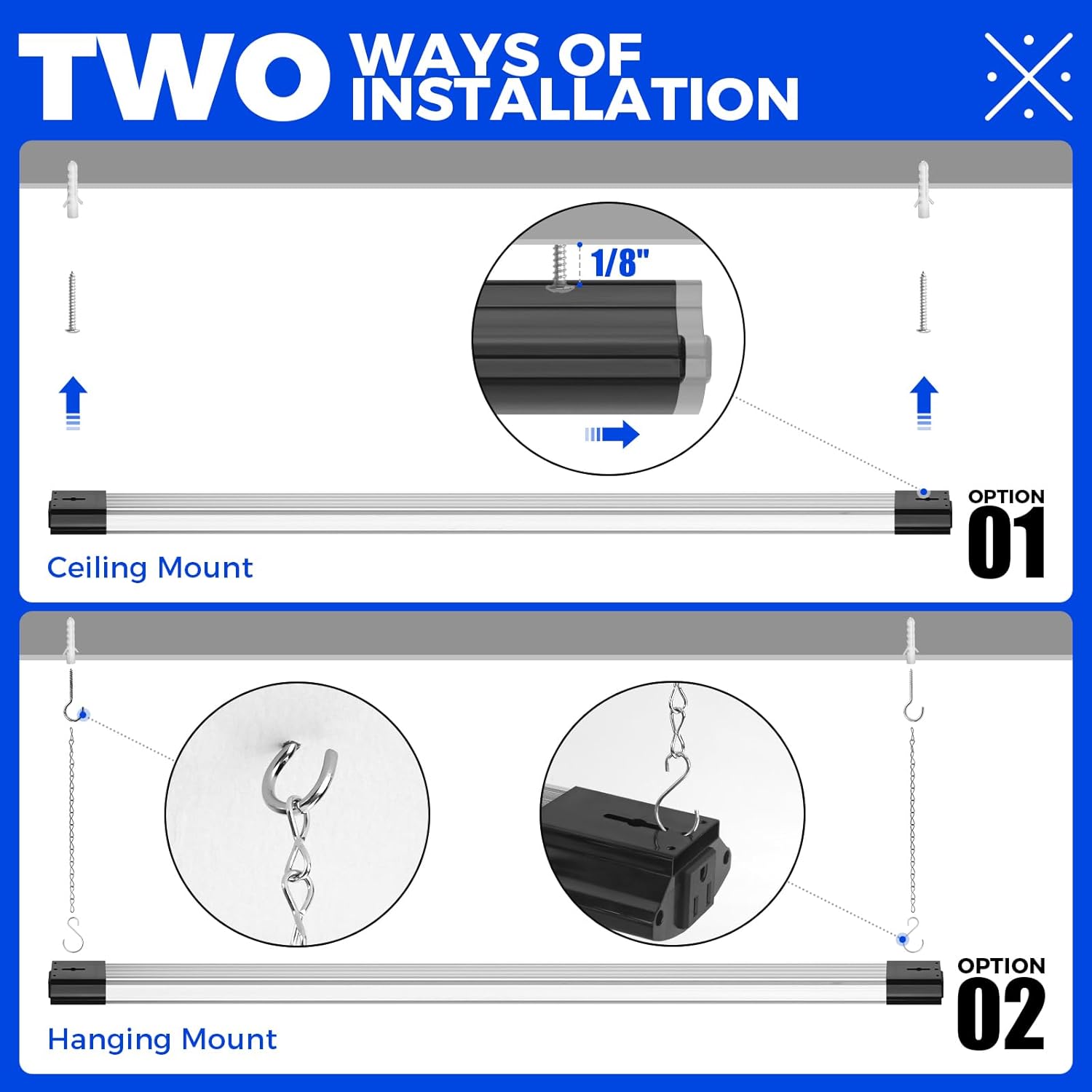 TWO WAYS OF INSTALLATION

1/8"

OPTION 01

Ceiling Mount

OPTION 02

Hanging Mount