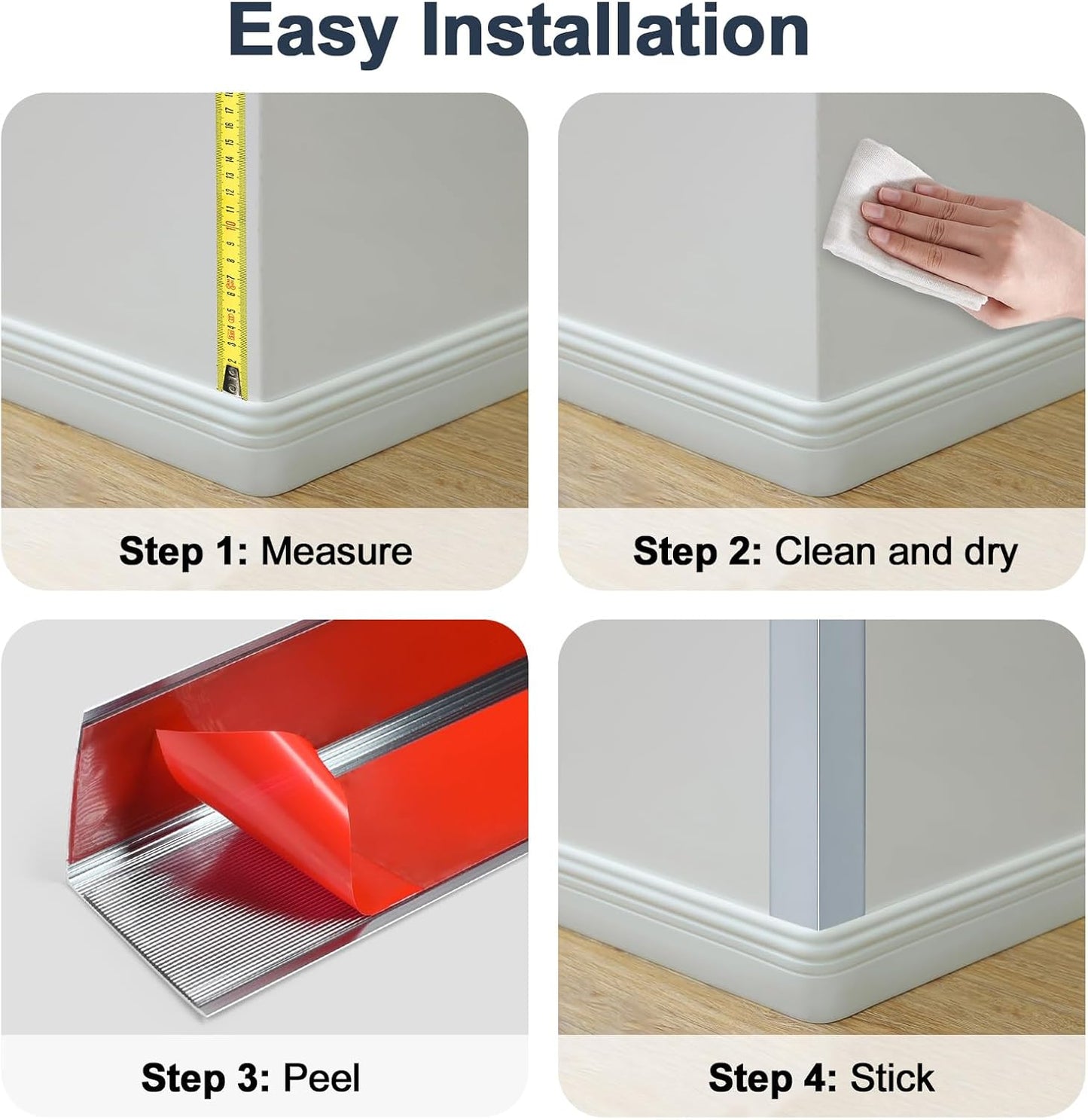 Easy Installation

Step 1: Measure

Step 2: Clean and dry

Step 3: Peel

Step 4: Stick