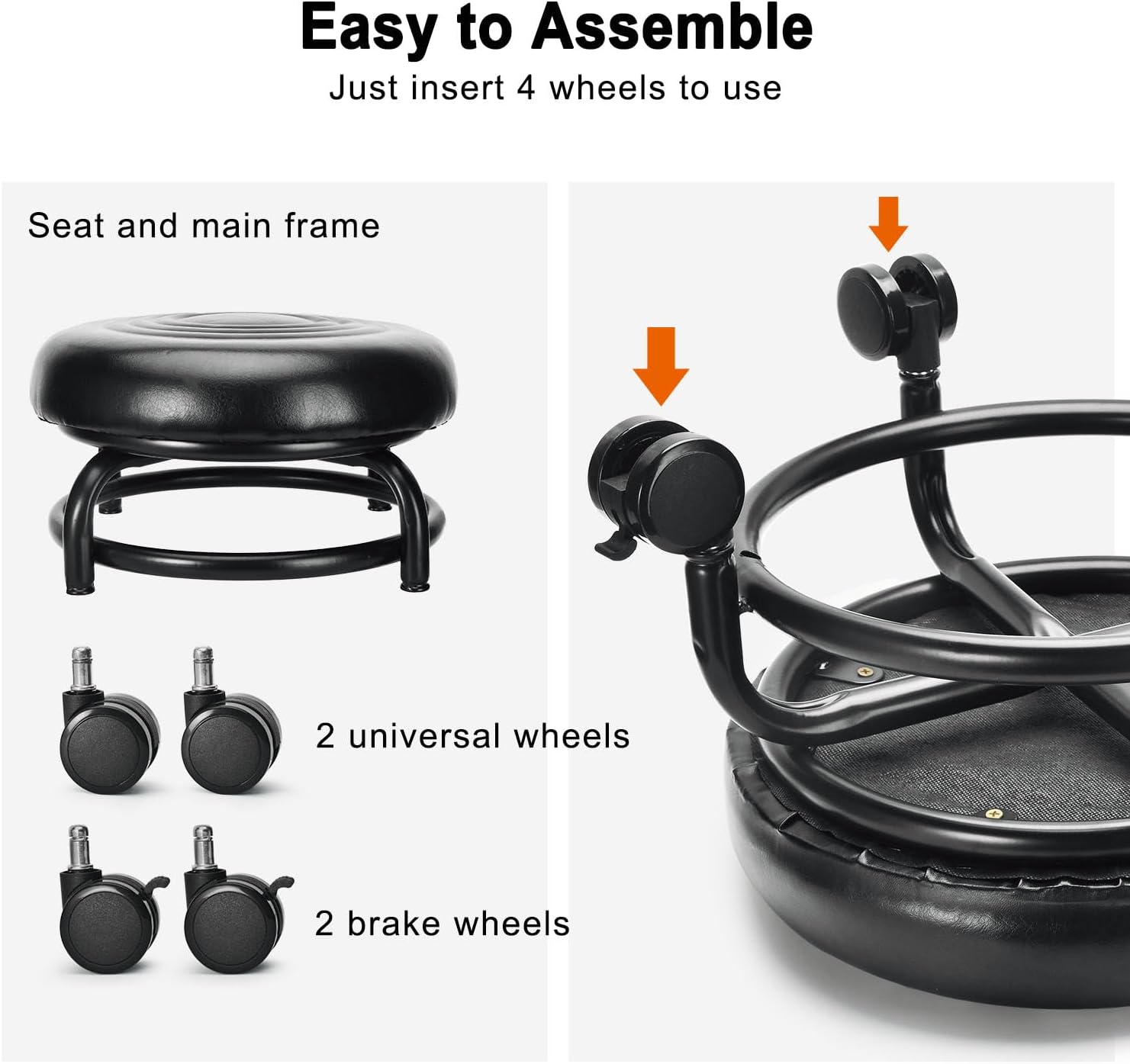 Easy to Assemble

Just insert 4 wheels to use

Seat and main frame

2 universal wheels

2 brake wheels