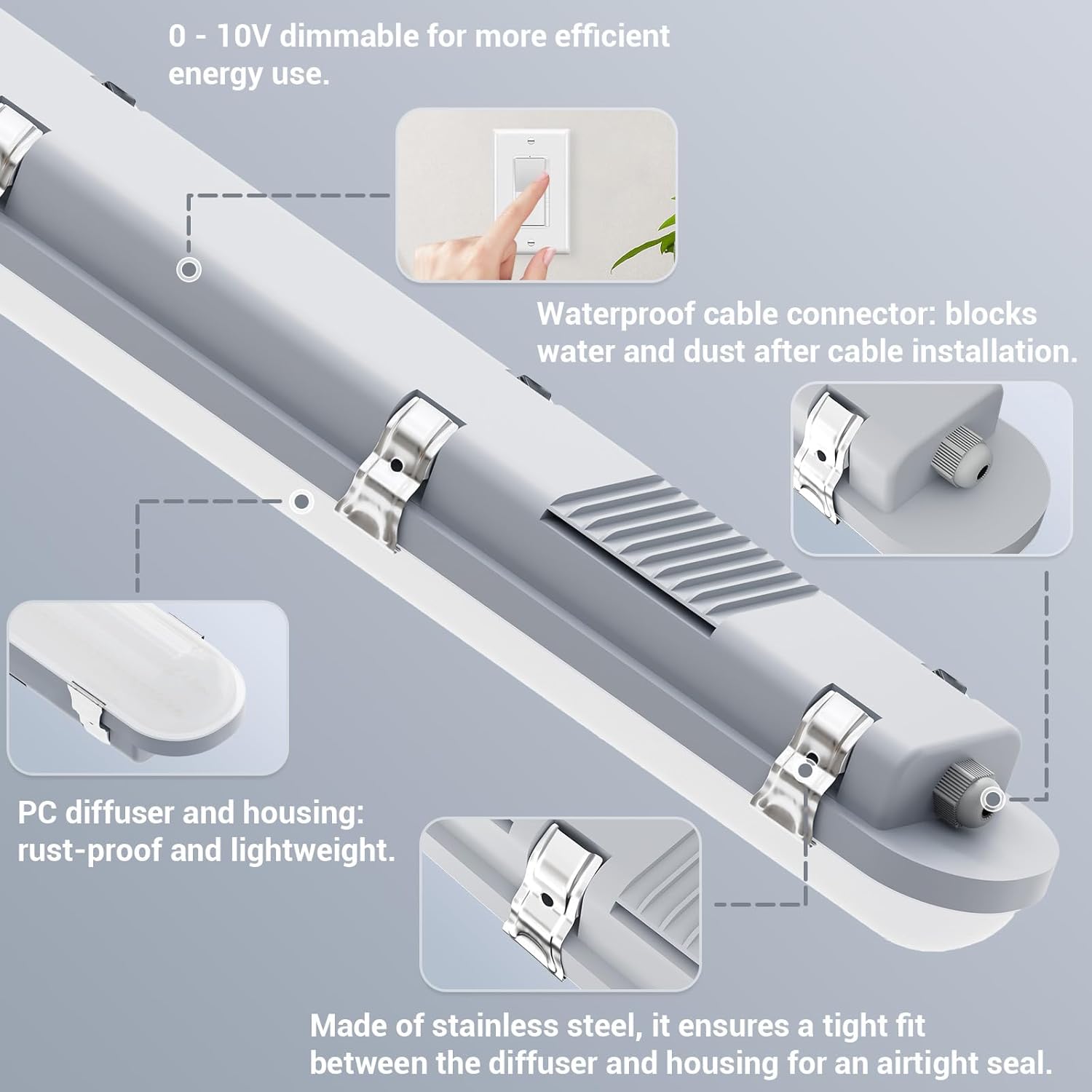 0 - 10V dimmable for more efficient energy use.

Waterproof cable connector: blocks water and dust after cable installation.

PC diffuser and housing: rust-proof and lightweight.

Made of stainless steel, it ensures a tight fit between the diffuser and housing for an airtight seal.