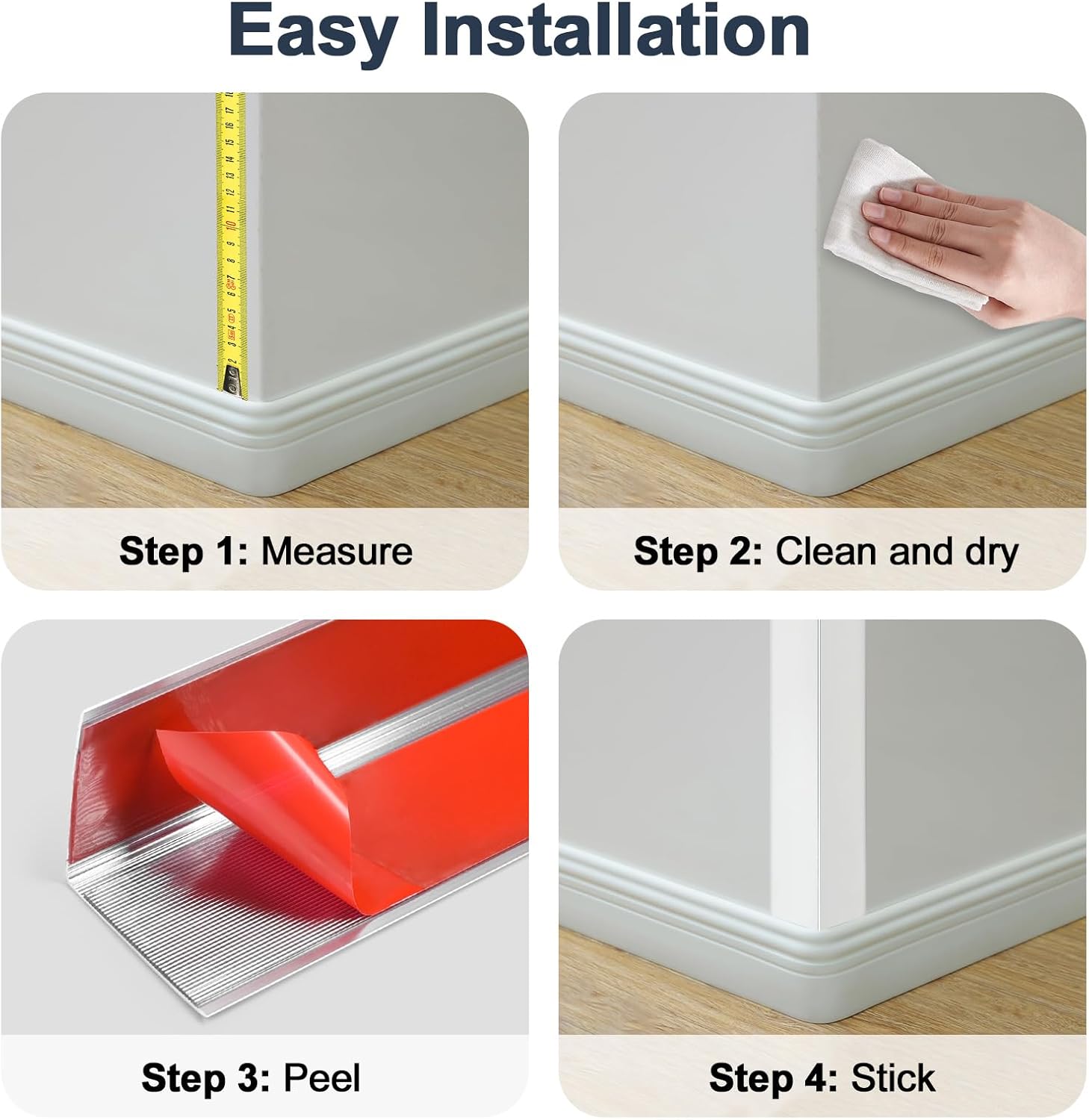 Easy Installation

Step 1: Measure

Step 2: Clean and dry

Step 3: Peel

Step 4: Stick