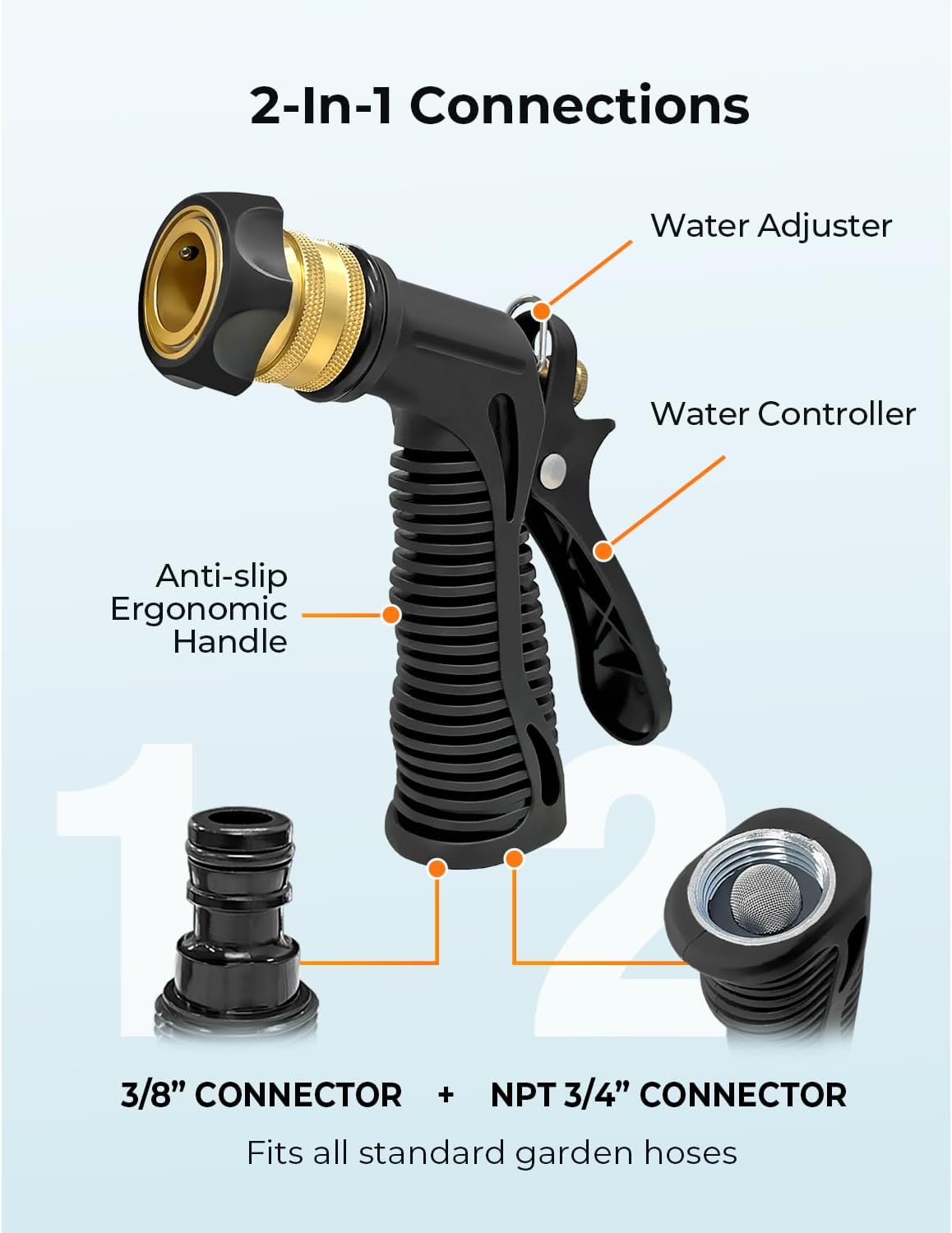 2-In-1 Connections

Water Adjuster

Water Controller

Anti-slip Ergonomic Handle

1

2

3/8” CONNECTOR + NPT 3/4” CONNECTOR

Fits all standard garden hoses