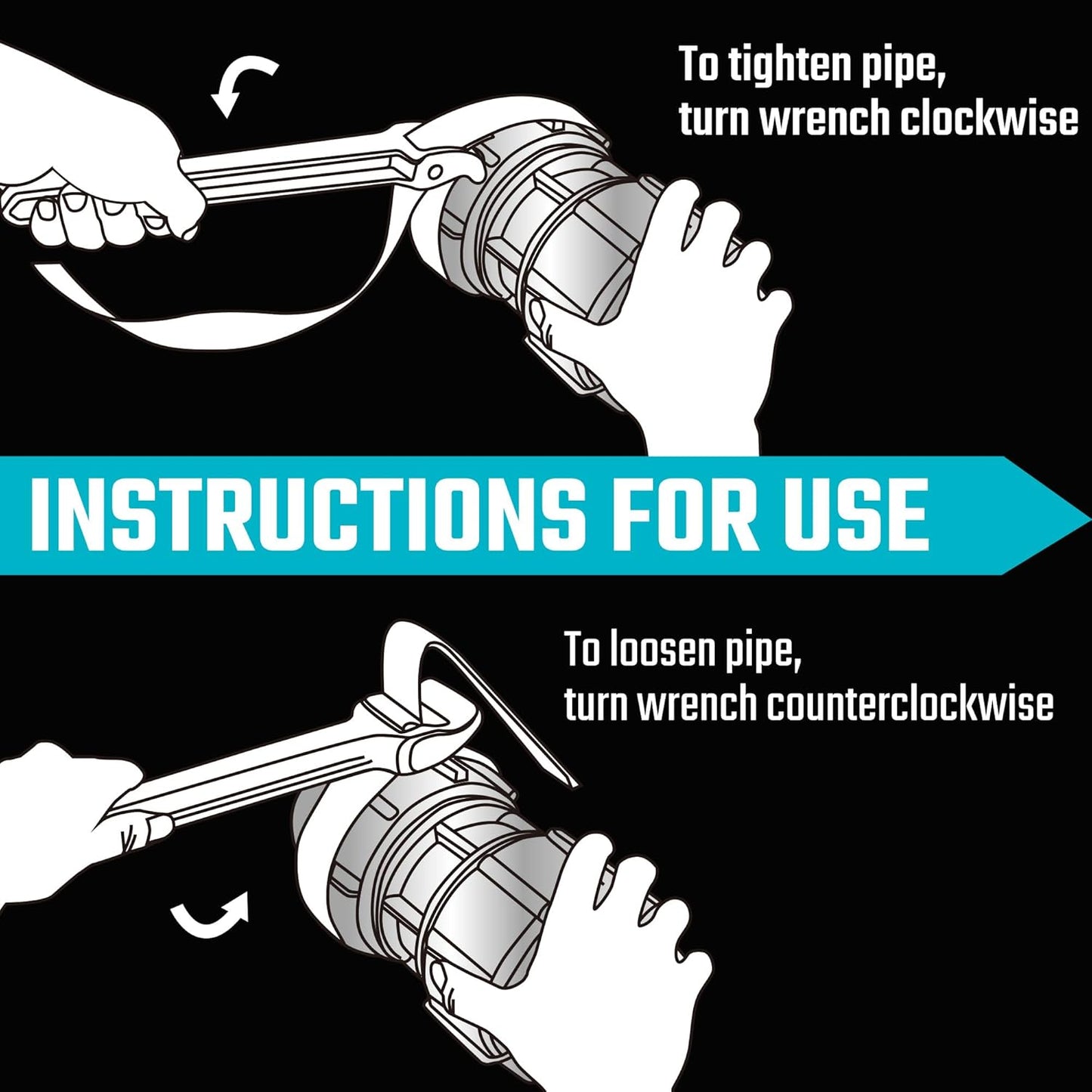 To tighten pipe,
turn wrench clockwise

INSTRUCTIONS FOR USE

To loosen pipe,
turn wrench counterclockwise