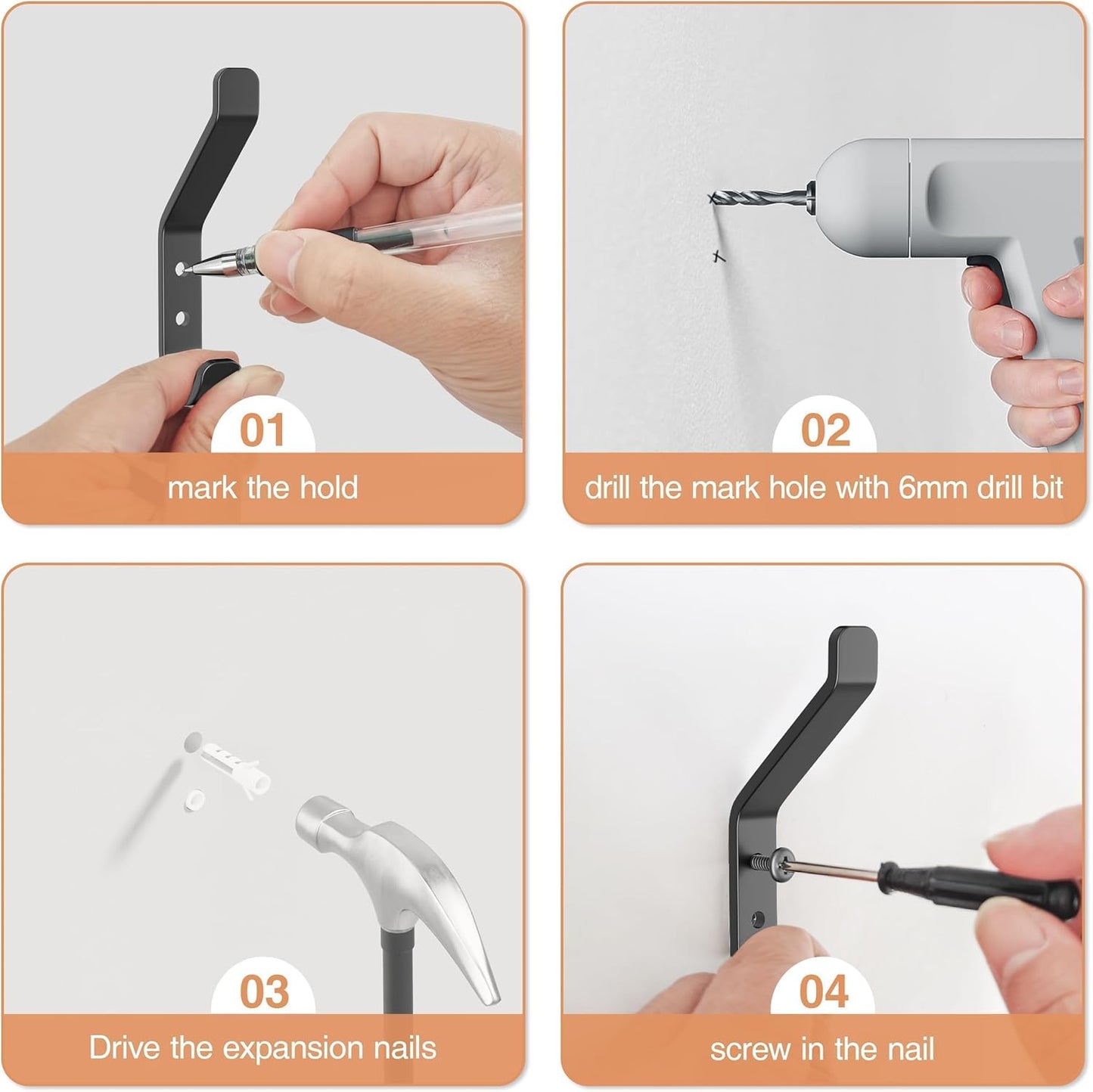 01
mark the hold

02
drill the mark hole with 6mm drill bit

03
Drive the expansion nails

04
screw in the nail