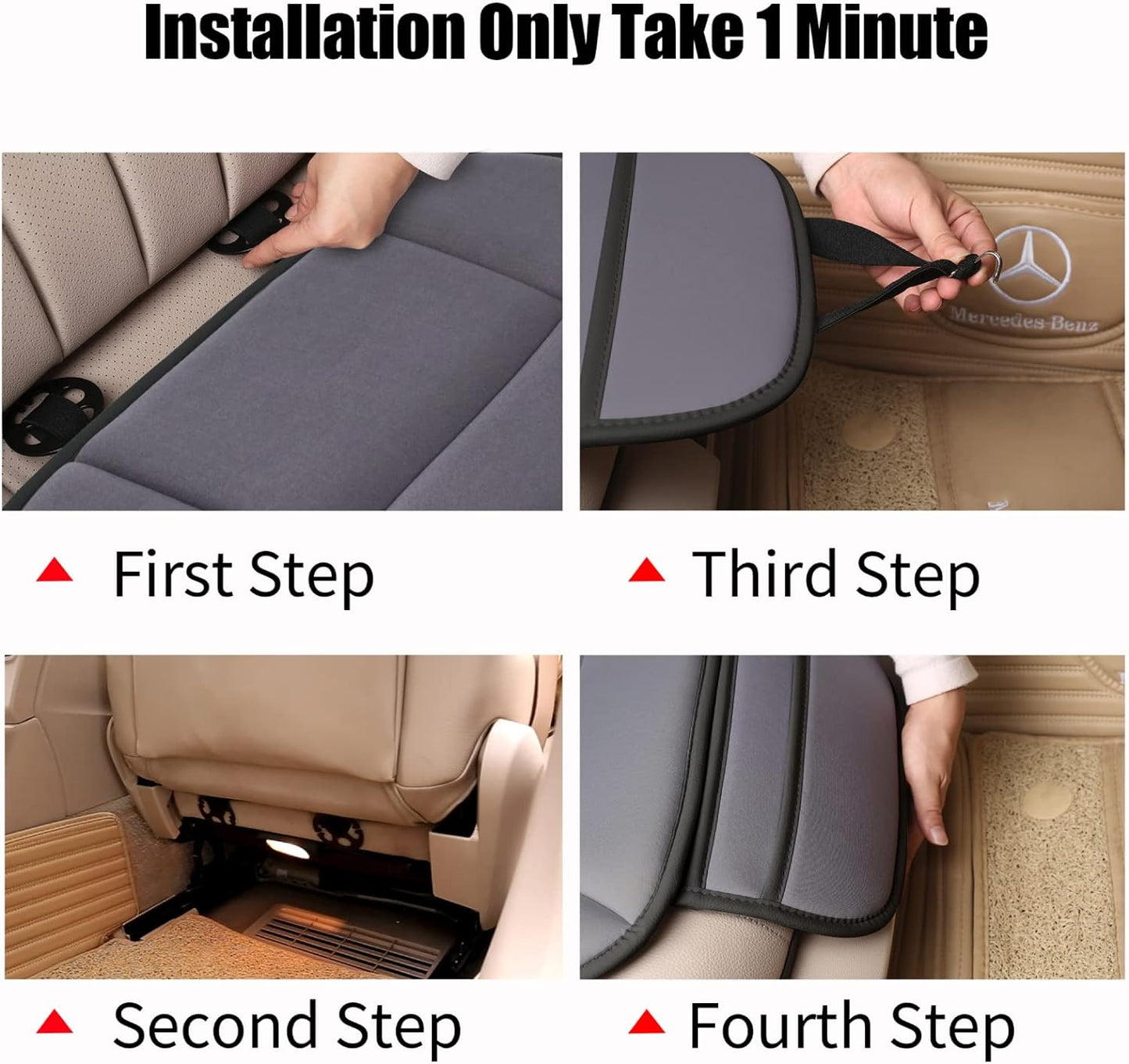 Installation Only Take 1 Minute

Mercedes-Benz

▲ First Step

▲ Third Step

▲ Second Step

▲ Fourth Step